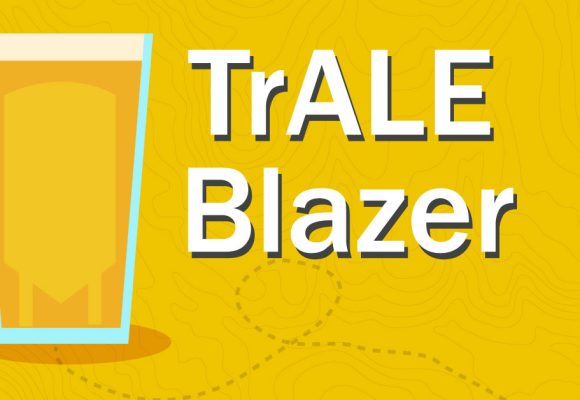 TrALE
Blazer